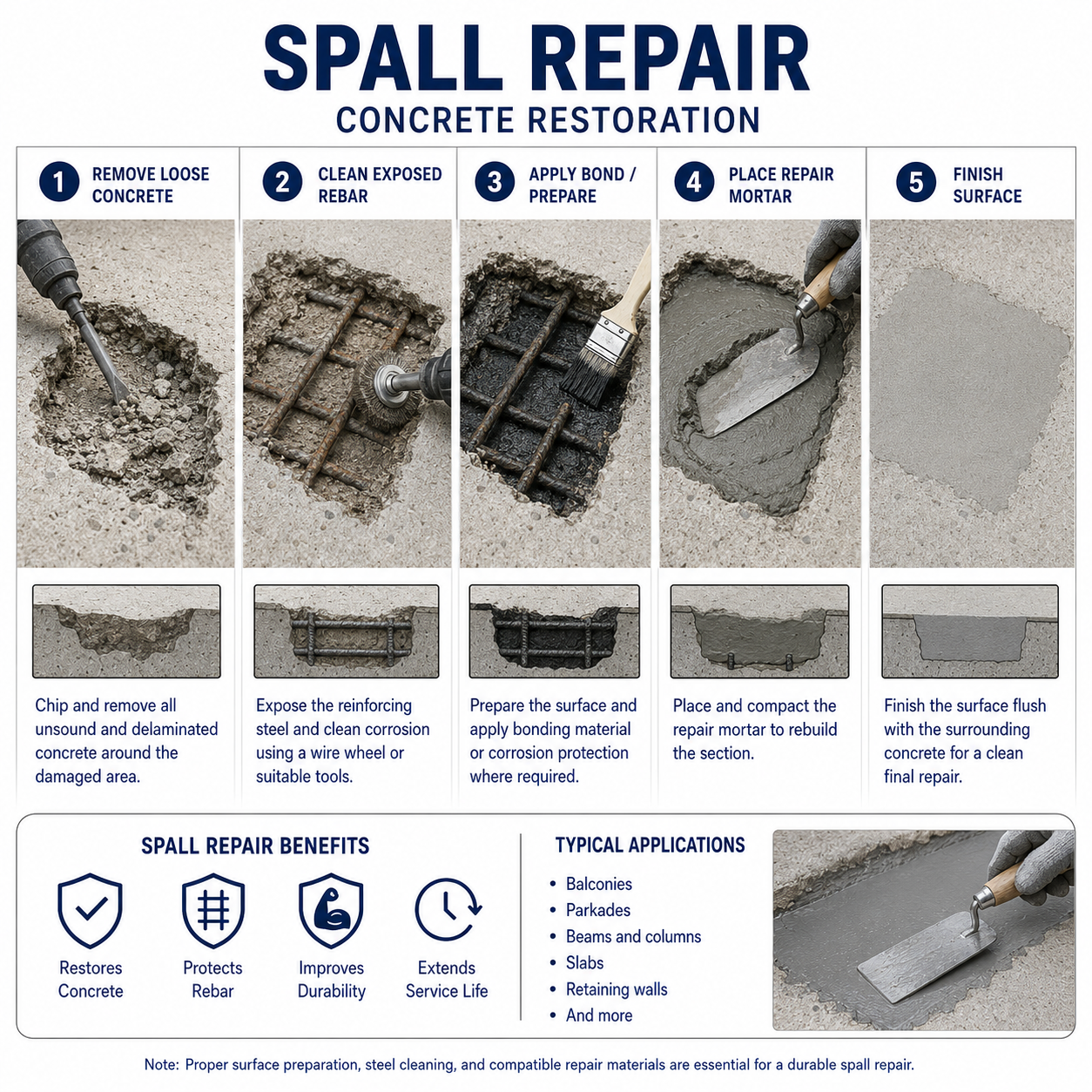 SPALL REPAIR
CONCRETE RESTORATION

1 REMOVE LOOSE CONCRETE

Chip and remove all unsound and delaminated concrete around the damaged area.

2 CLEAN EXPOSED REBAR

Expose the reinforcing steel and clean corrosion using a wire wheel or suitable tools.

3 APPLY BOND / PREPARE

Prepare the surface and apply bonding material or corrosion protection where required.

4 PLACE REPAIR MORTAR

Place and compact the repair mortar to rebuild the section.

5 FINISH SURFACE

Finish the surface flush with the surrounding concrete for a clean final repair.

SPALL REPAIR BENEFITS

Restores Concrete

Protects Rebar

Improves Durability

Extends Service Life

TYPICAL APPLICATIONS

• Balconies
• Parkades
• Beams and columns
• Slabs
• Retaining walls
• And more

Note: Proper surface preparation, steel cleaning, and compatible repair materials are essential for a durable spall repair.